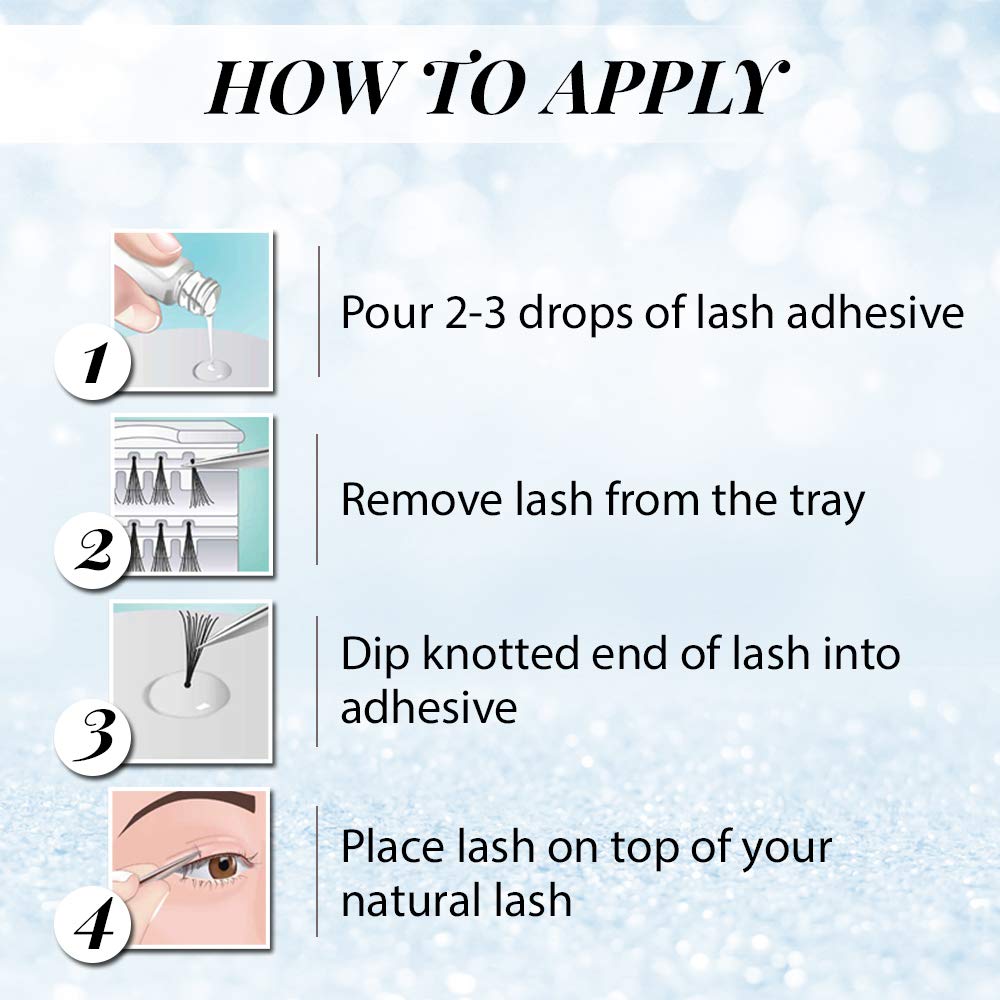 HOW TO APPLY

1

Pour 2-3 drops of lash adhesive

2

Remove lash from the tray

3

Dip knotted end of lash into adhesive

4

Place lash on top of your natural lash