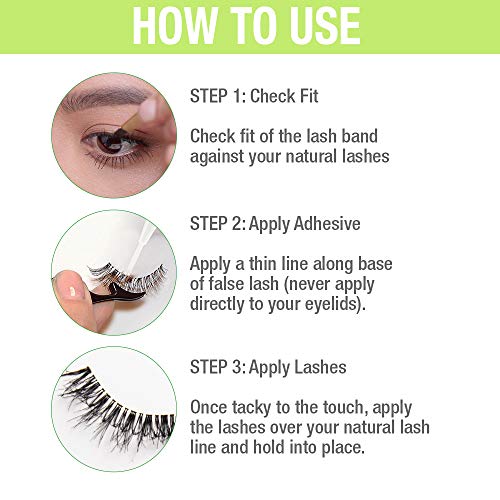 HOW TO USE

STEP 1: Check Fit

Check fit of the lash band against your natural lashes

STEP 2: Apply Adhesive

Apply a thin line along base of false lash (never apply directly to your eyelids).

STEP 3: Apply Lashes

Once tacky to the touch, apply the lashes over your natural lash line and hold into place.