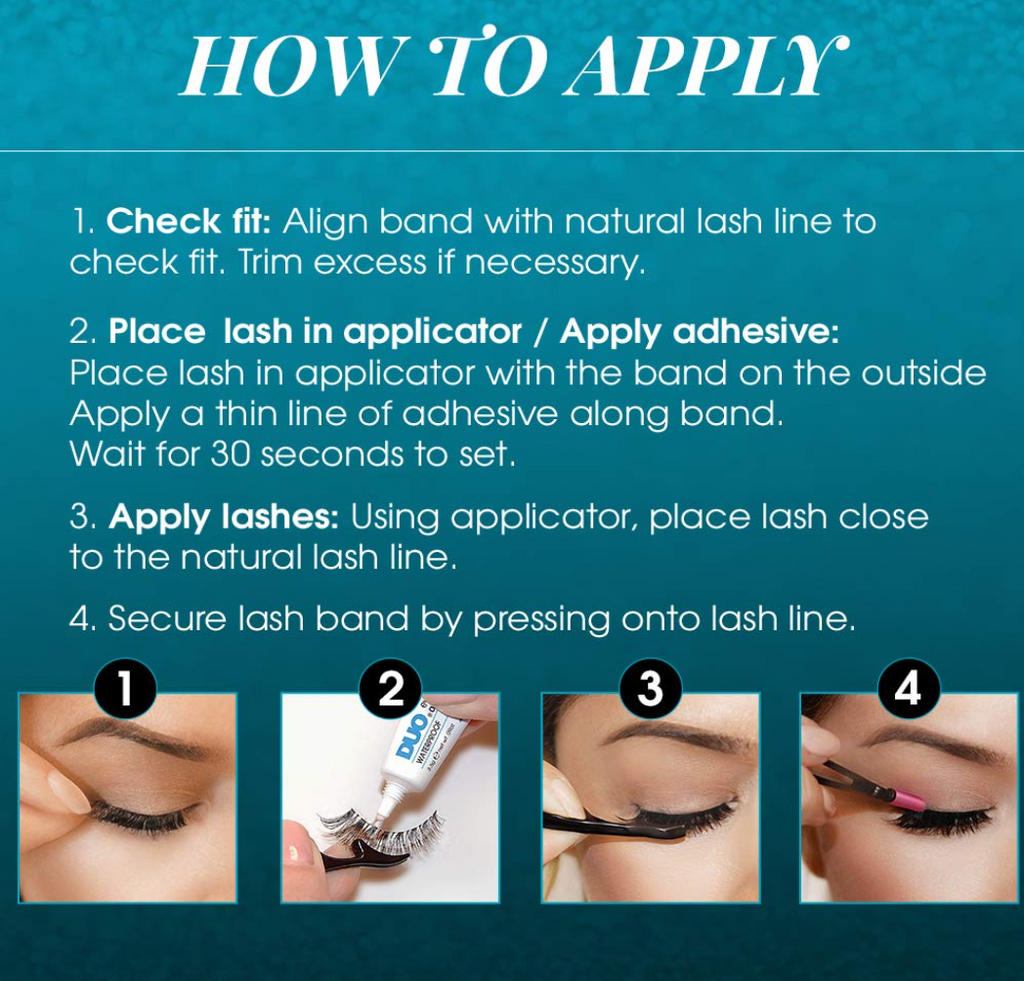 HOW TO APPLY

1. **Check fit:** Align band with natural lash line to check fit. Trim excess if necessary.

2. **Place lash in applicator / Apply adhesive:** Place lash in applicator with the band on the outside Apply a thin line of adhesive along band. Wait for 30 seconds to set.

3. **Apply lashes:** Using applicator, place lash close to the natural lash line.

4. Secure lash band by pressing onto lash line.

1

2

DUO

WATERPROOF

3

4