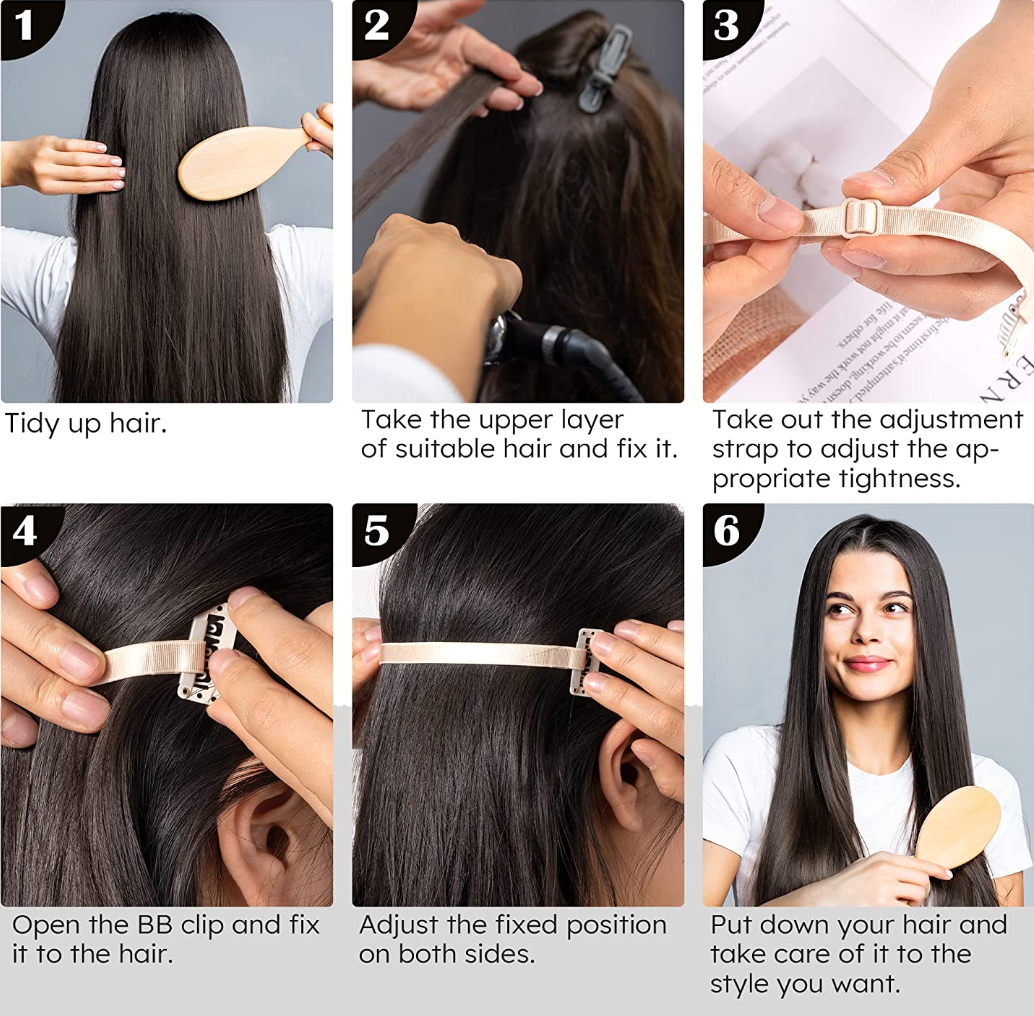 1

Tidy up hair.

2

Take the upper layer of suitable hair and fix it.

3

Take out the adjustment strap to adjust the appropriate tightness.

4

Open the BB clip and fix it to the hair.

5

Adjust the fixed position on both sides.

6

Put down your hair and take care of it to the style you want.