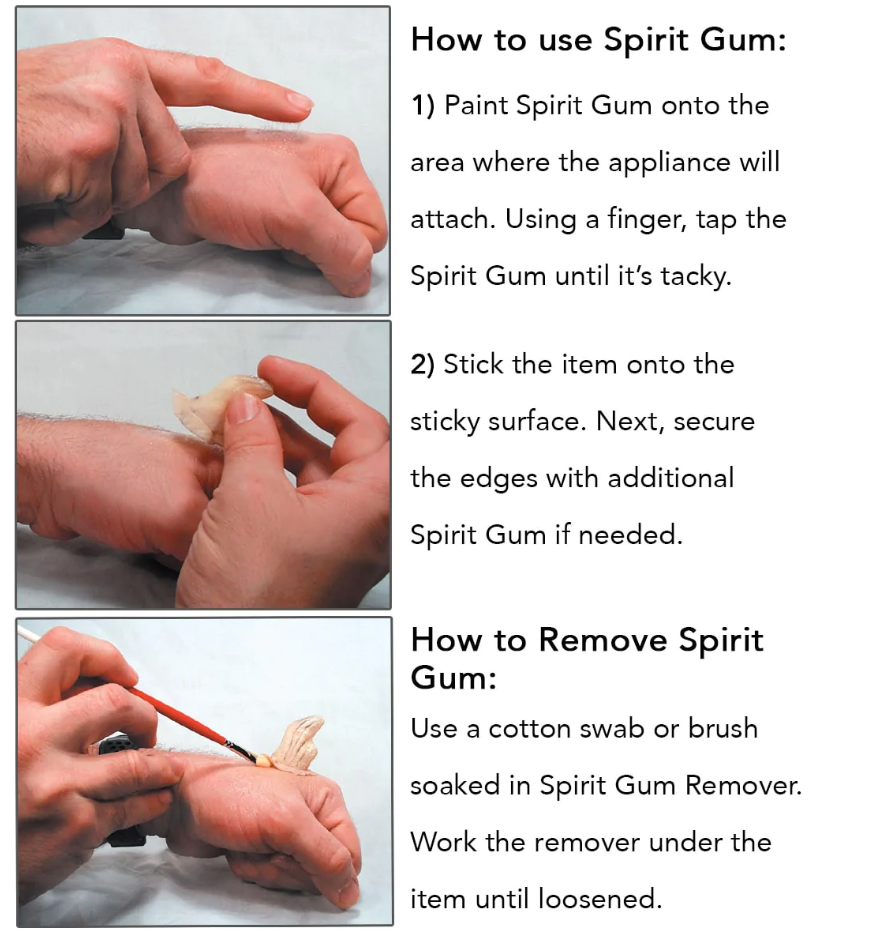 How to use Spirit Gum:

1) Paint Spirit Gum onto the area where the appliance will attach. Using a finger, tap the Spirit Gum until it's tacky.

2) Stick the item onto the sticky surface. Next, secure the edges with additional Spirit Gum if needed.

How to Remove Spirit Gum:

Use a cotton swab or brush soaked in Spirit Gum Remover. Work the remover under the item until loosened.