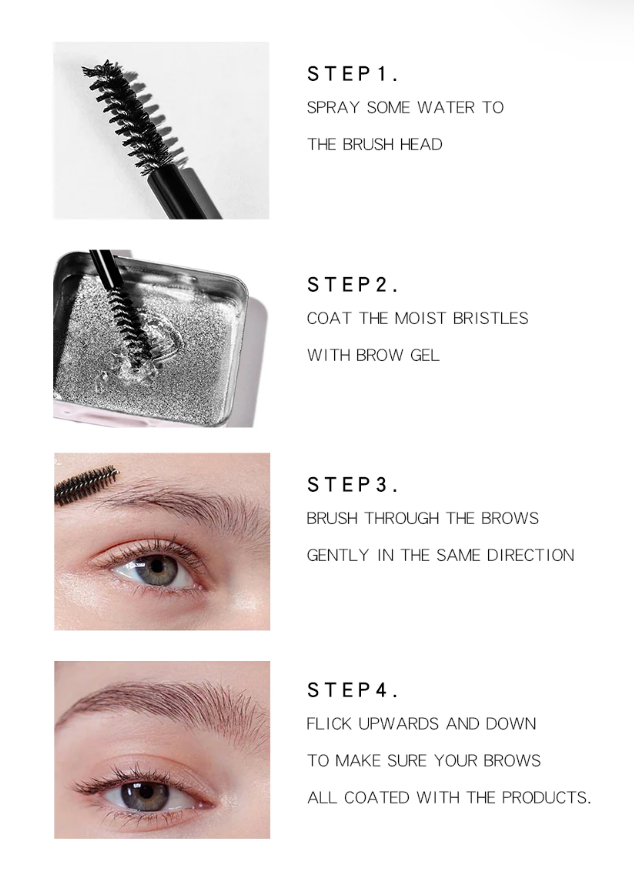 STEP1.

SPRAY SOME WATER TO THE BRUSH HEAD

STEP2.

COAT THE MOIST BRISTLES WITH BROW GEL

STEP3.

BRUSH THROUGH THE BROWS GENTLY IN THE SAME DIRECTION

STEP4.

FLICK UPWARDS AND DOWN TO MAKE SURE YOUR BROWS ALL COATED WITH THE PRODUCTS.